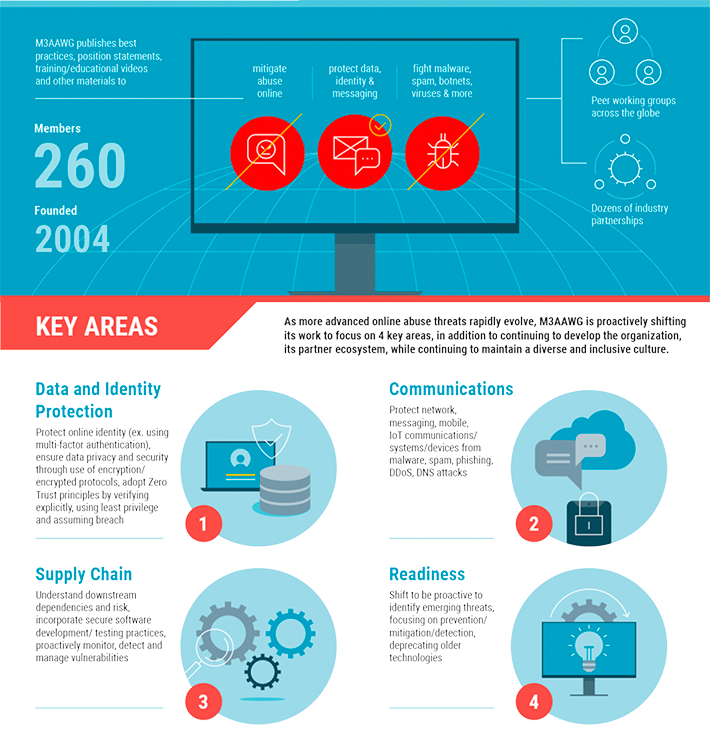 M3AAWG publishes best practices, position statements, training/educational videos and other materials to

mitigate abuse online

protect data, identity & messaging

fight malware, spam, botnets, viruses & more

Peer working groups across the globe

Dozens of industry partnerships

Members

260

Founded

2004

KEY AREAS

As more advanced online abuse threats rapidly evolve, M3AAWG is proactively shifting its work to focus on 4 key areas, in addition to continuing to develop the organization, its partner ecosystem, while continuing to maintain a diverse and inclusive culture.

Data and Identity Protection

Protect online identity (ex. using multi-factor authentication), ensure data privacy and security through use of encryption/ encrypted protocols, adopt Zero Trust principles by verifying explicitly, using least privilege and assuming breach

1

Communications

Protect network, messaging, mobile, IoT communications/ systems/devices from malware, spam, phishing, DDoS, DNS attacks

2

Supply Chain

Understand downstream dependencies and risk, incorporate secure software development/ testing practices, proactively monitor, detect and manage vulnerabilities

3

Readiness

Shift to be proactive to identify emerging threats, focusing on prevention/ mitigation/detection, deprecating older technologies

4